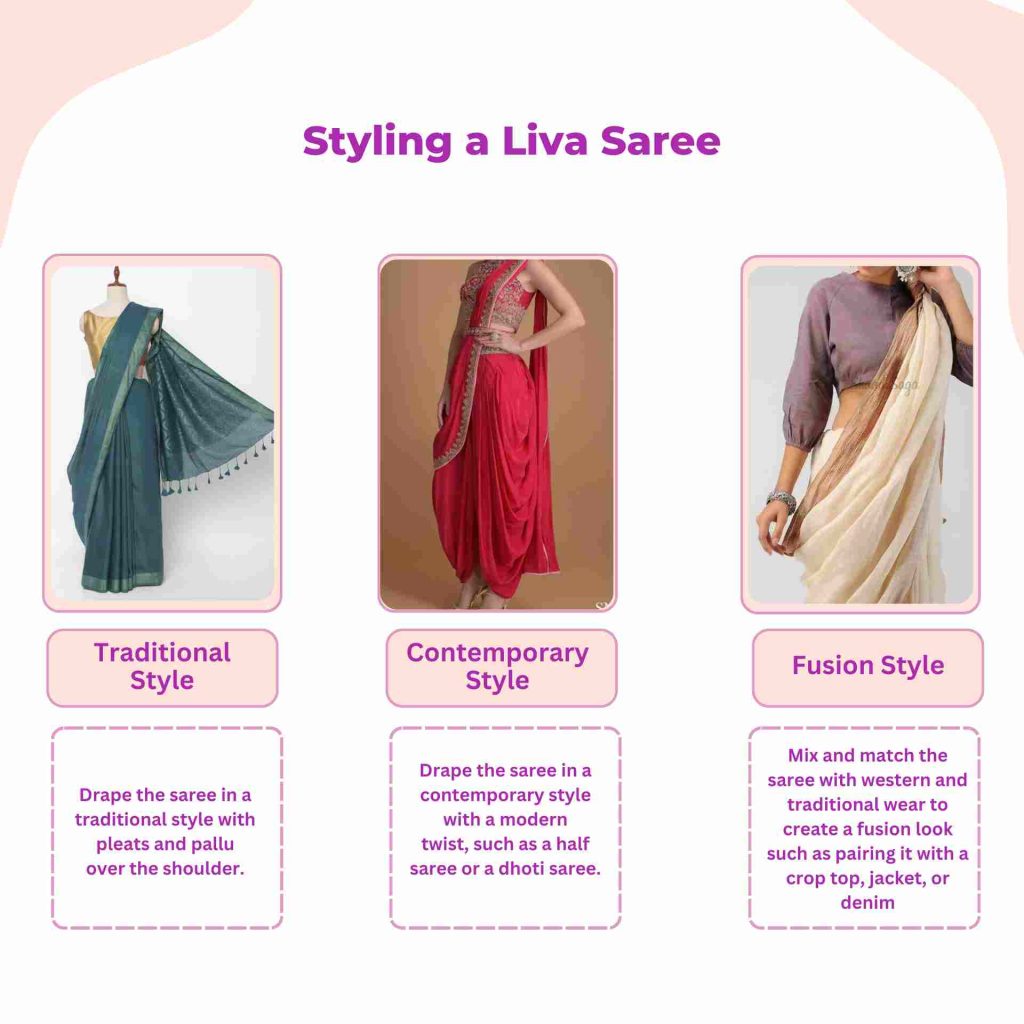 Styling a Liva Saree

Traditional Style

Drape the saree in a traditional style with pleats and pallu over the shoulder.

Contemporary Style

Drape the saree in a contemporary style with a modern twist, such as a half saree or a dhoti saree.

Fusion Style

Mix and match the saree with western and traditional wear to create a fusion look such as pairing it with a crop top, jacket, or denim