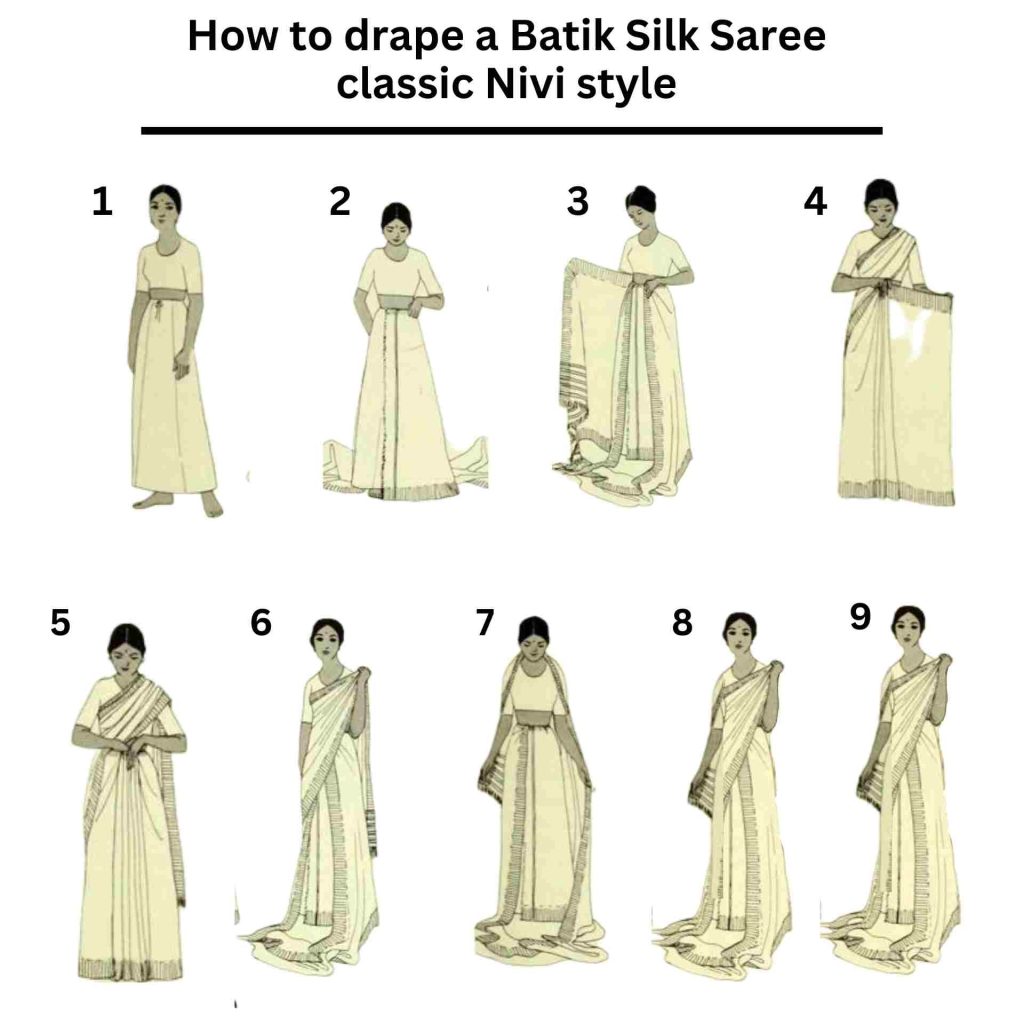 How to drape a Batik Silk Saree classic Nivi style

1

2

3

4

5

6

7

8

9