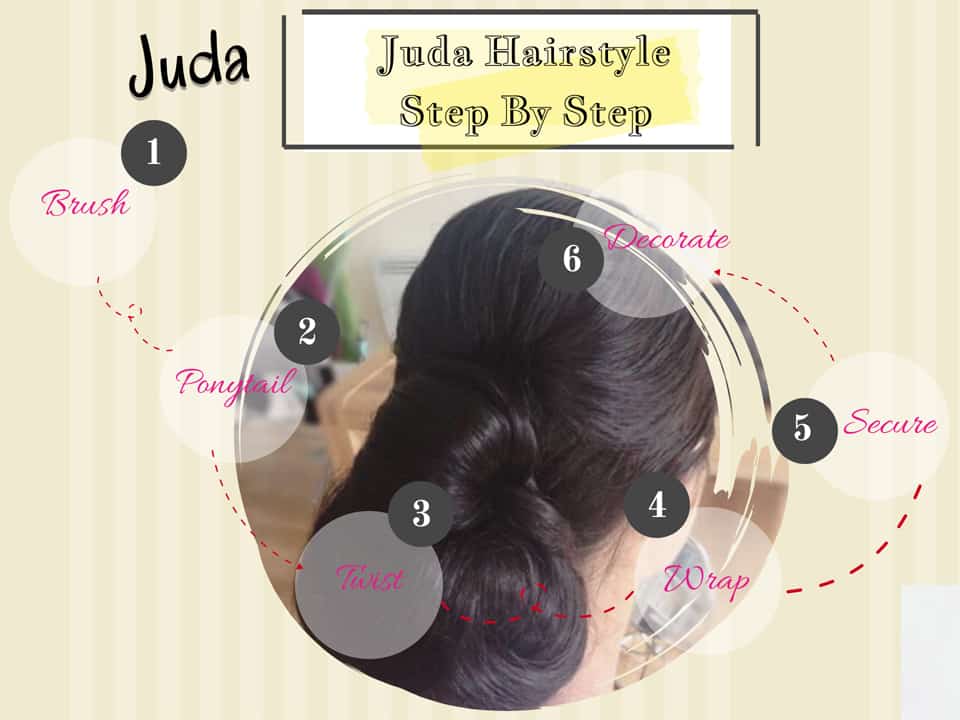 Juda

Juda Hairstyle Step By Step

1 Brush

2 Ponytail

3 Twist

4 Wrap

5 Secure

6 Decorate